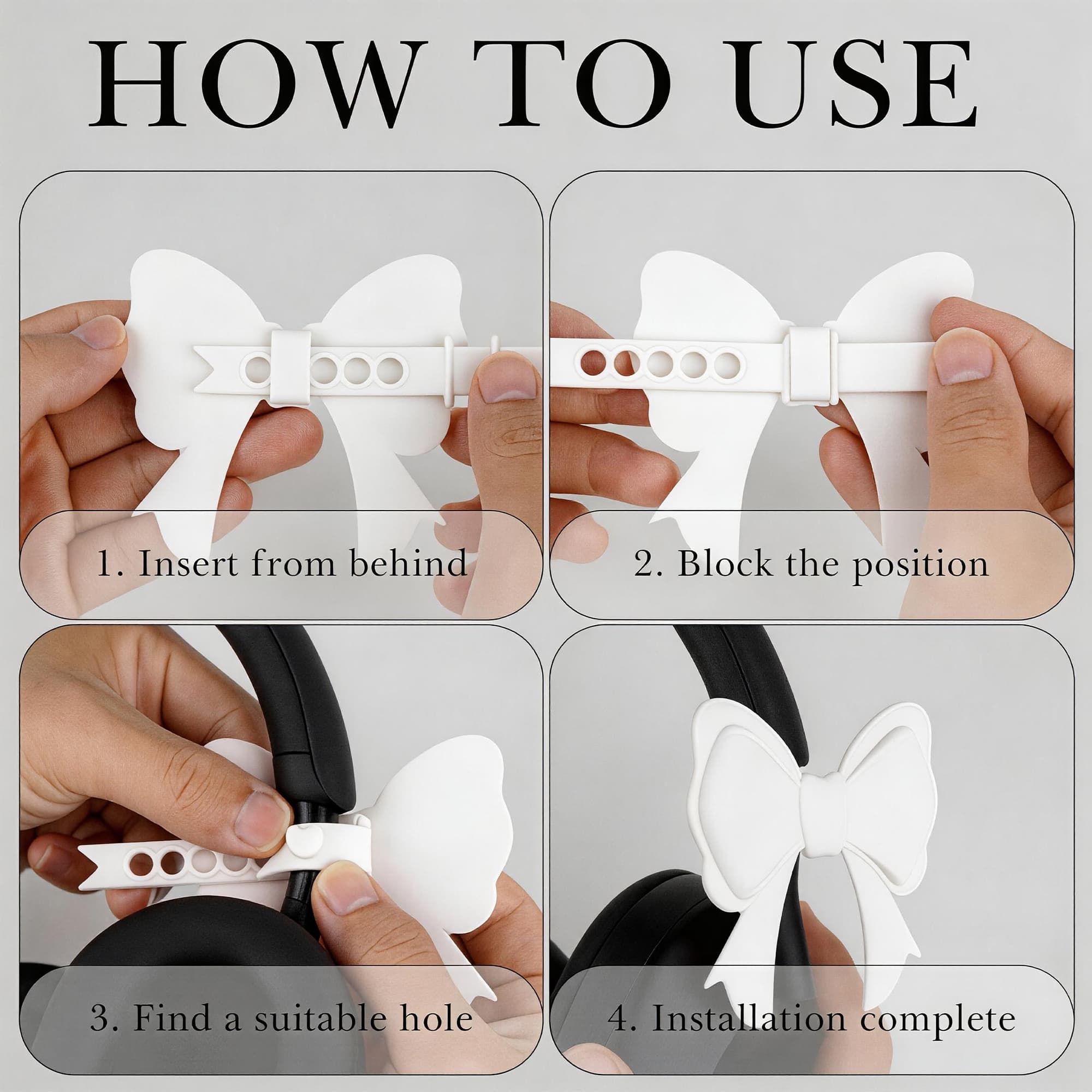 HOW TO USE

1. Insert from behind

2. Block the position

3. Find a suitable hole

4. Installation complete