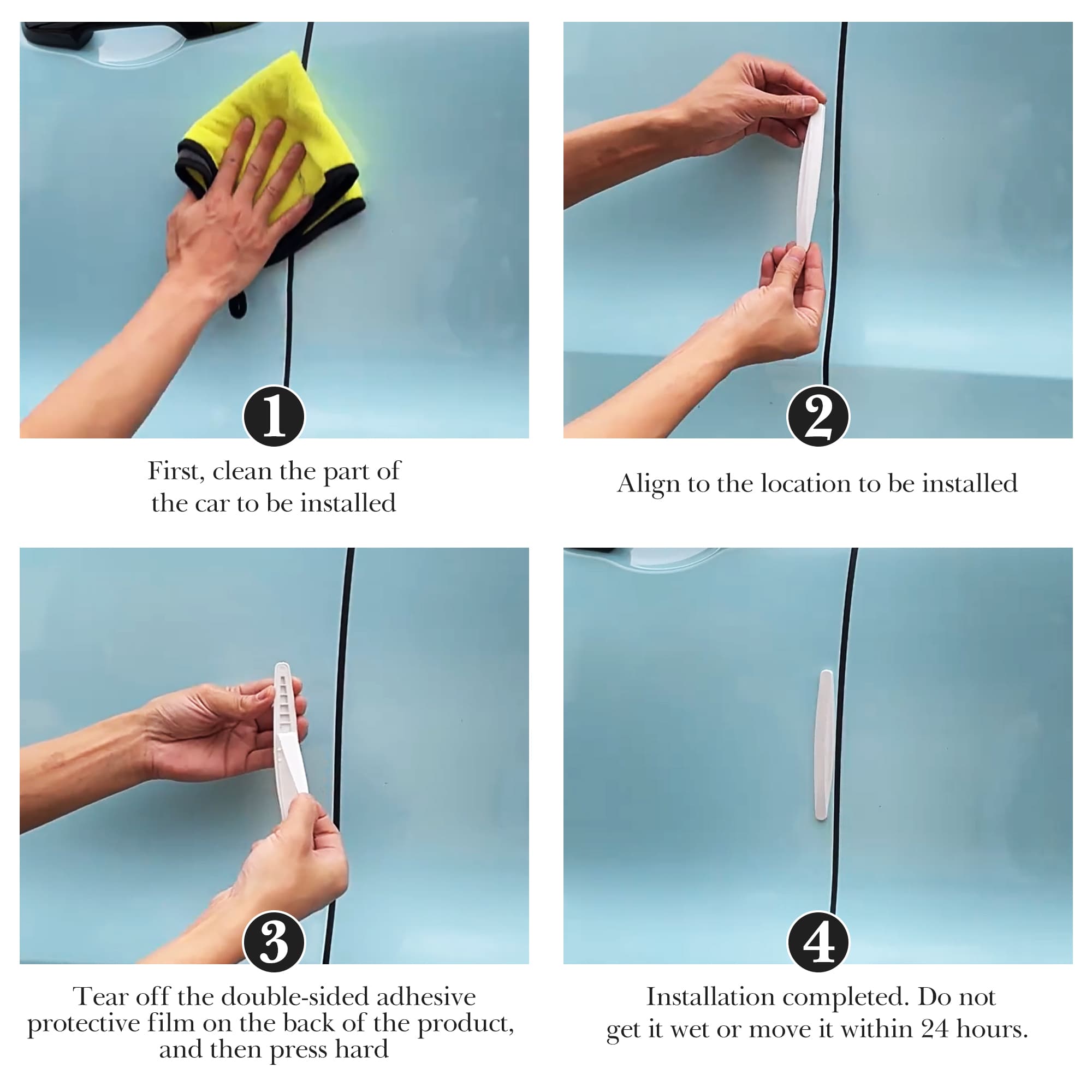 1

First, clean the part of the car to be installed

2

Align to the location to be installed

3

Tear off the double-sided adhesive protective film on the back of the product, and then press hard

4

Installation completed. Do not get it wet or move it within 24 hours.