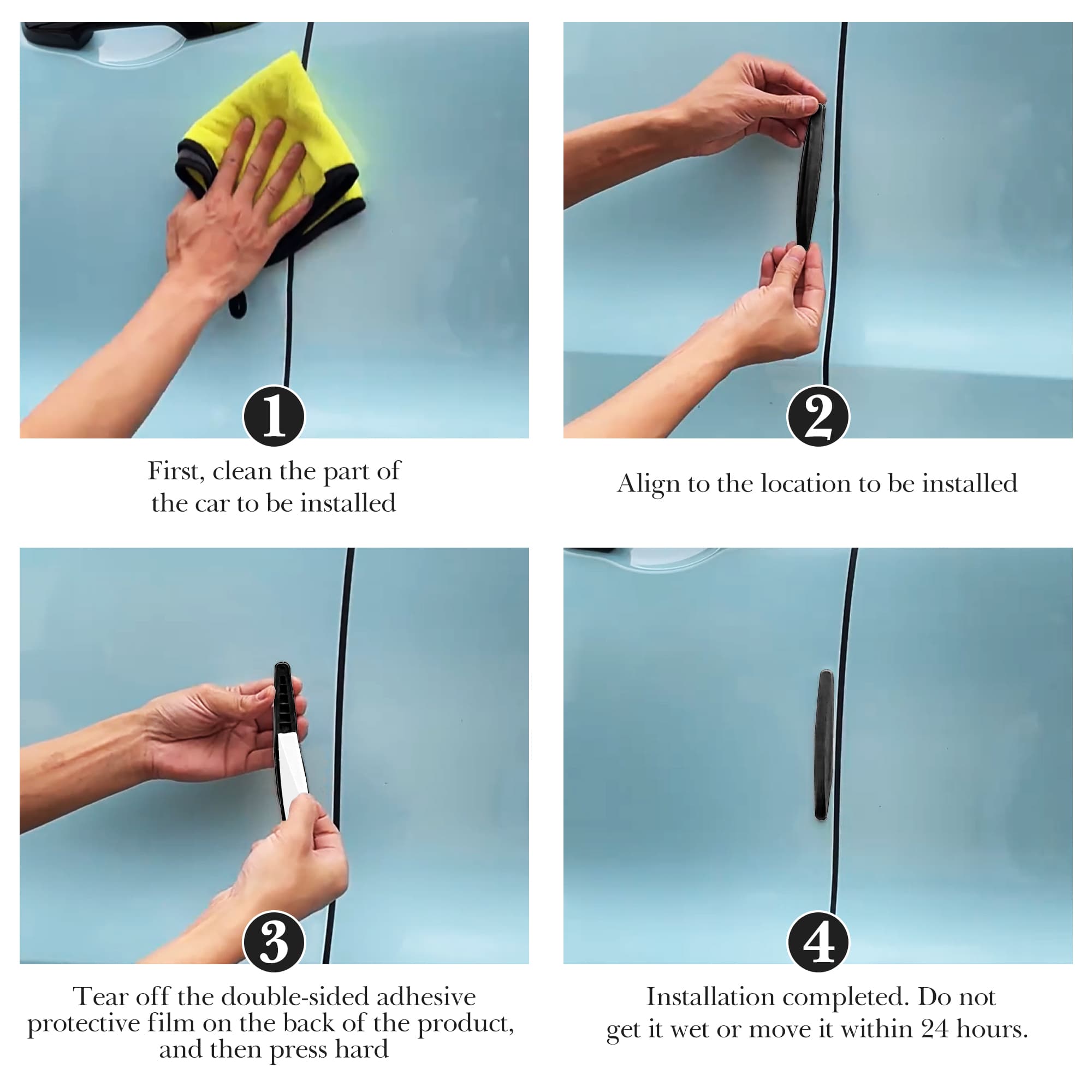 1

First, clean the part of the car to be installed

2

Align to the location to be installed

3

Tear off the double-sided adhesive protective film on the back of the product, and then press hard

4

Installation completed. Do not get it wet or move it within 24 hours.