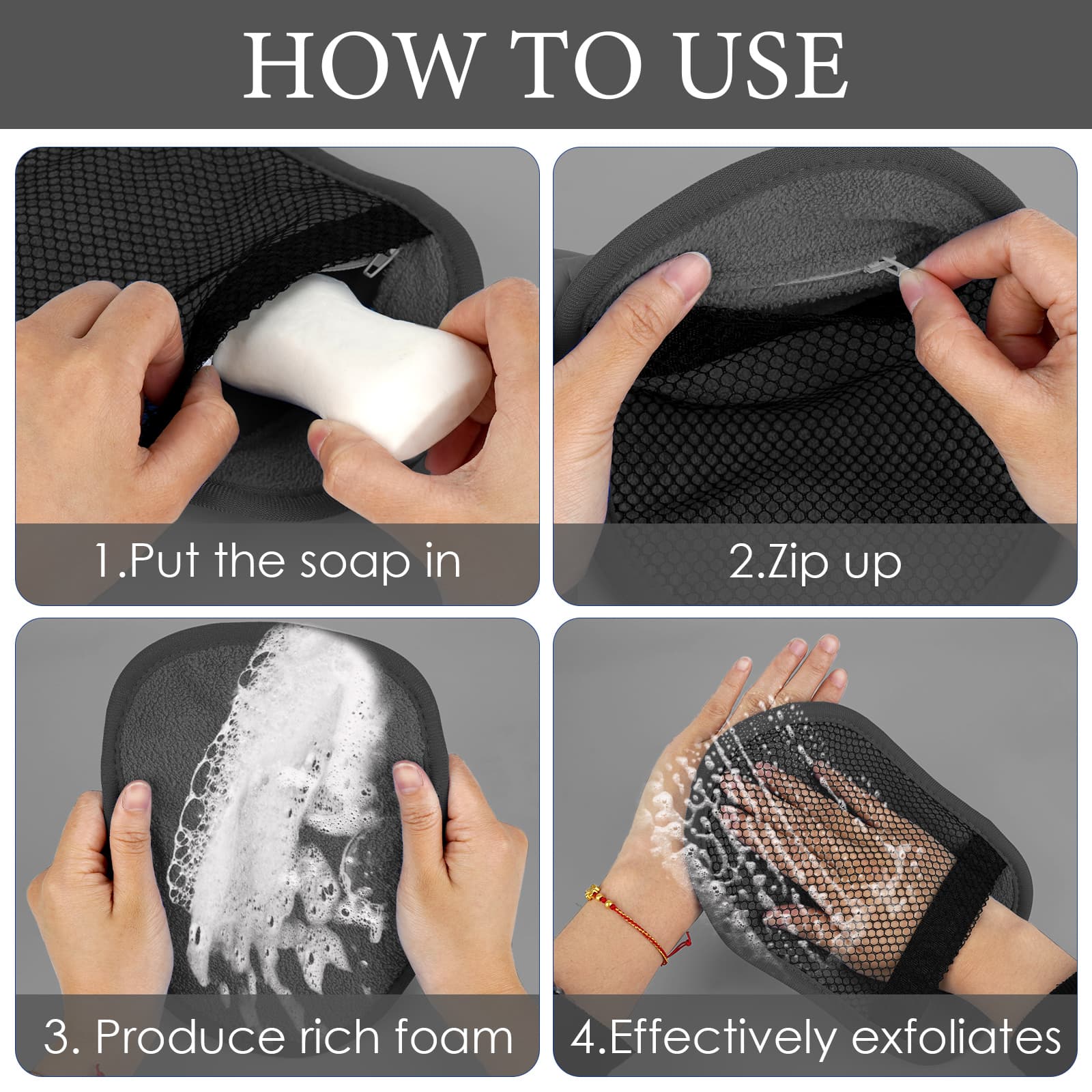 HOW TO USE

1.Put the soap in

2.Zip up

3. Produce rich foam

4.Effectively exfoliates