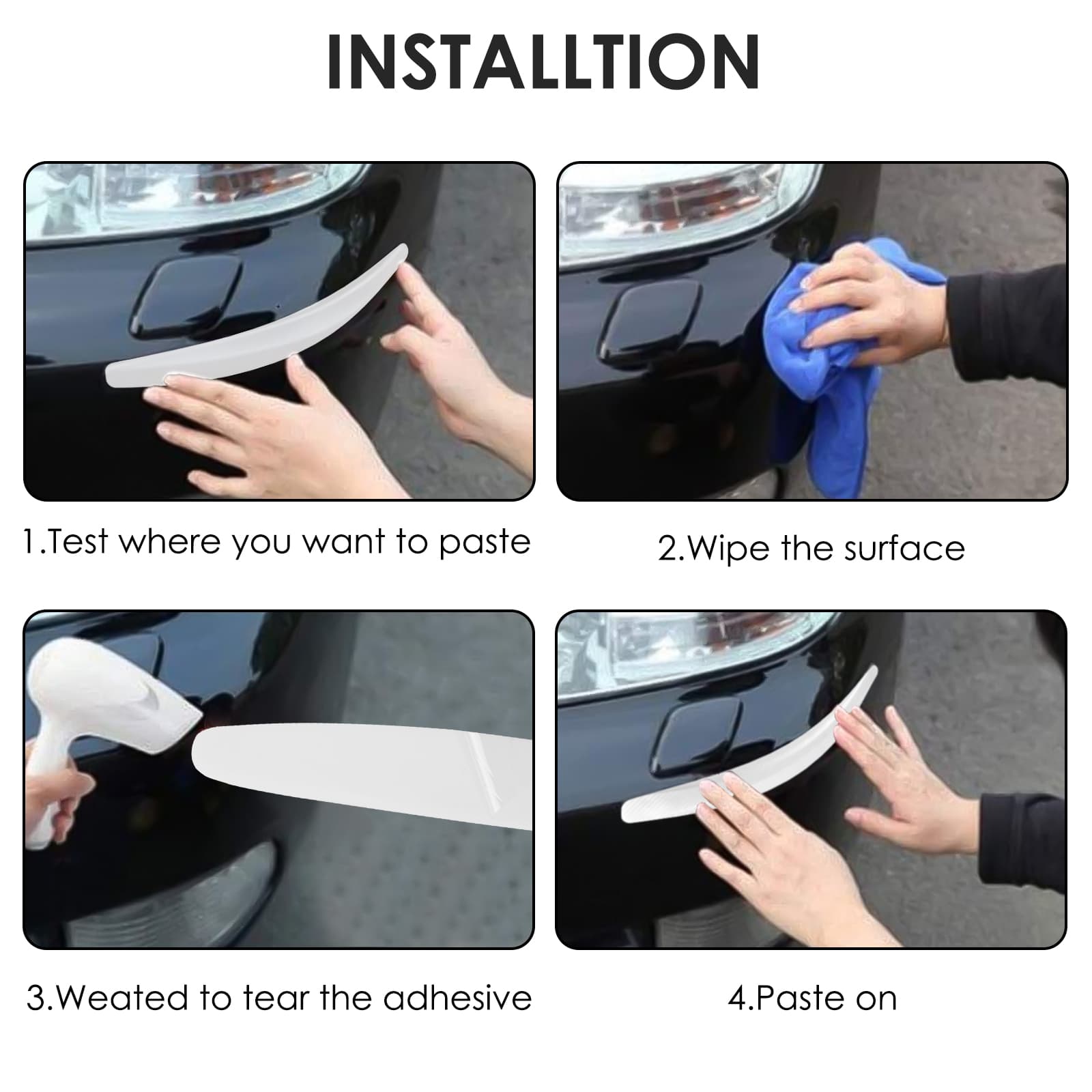 INSTALLTION

1.Test where you want to paste

2.Wipe the surface

3.Weated to tear the adhesive

4.Paste on