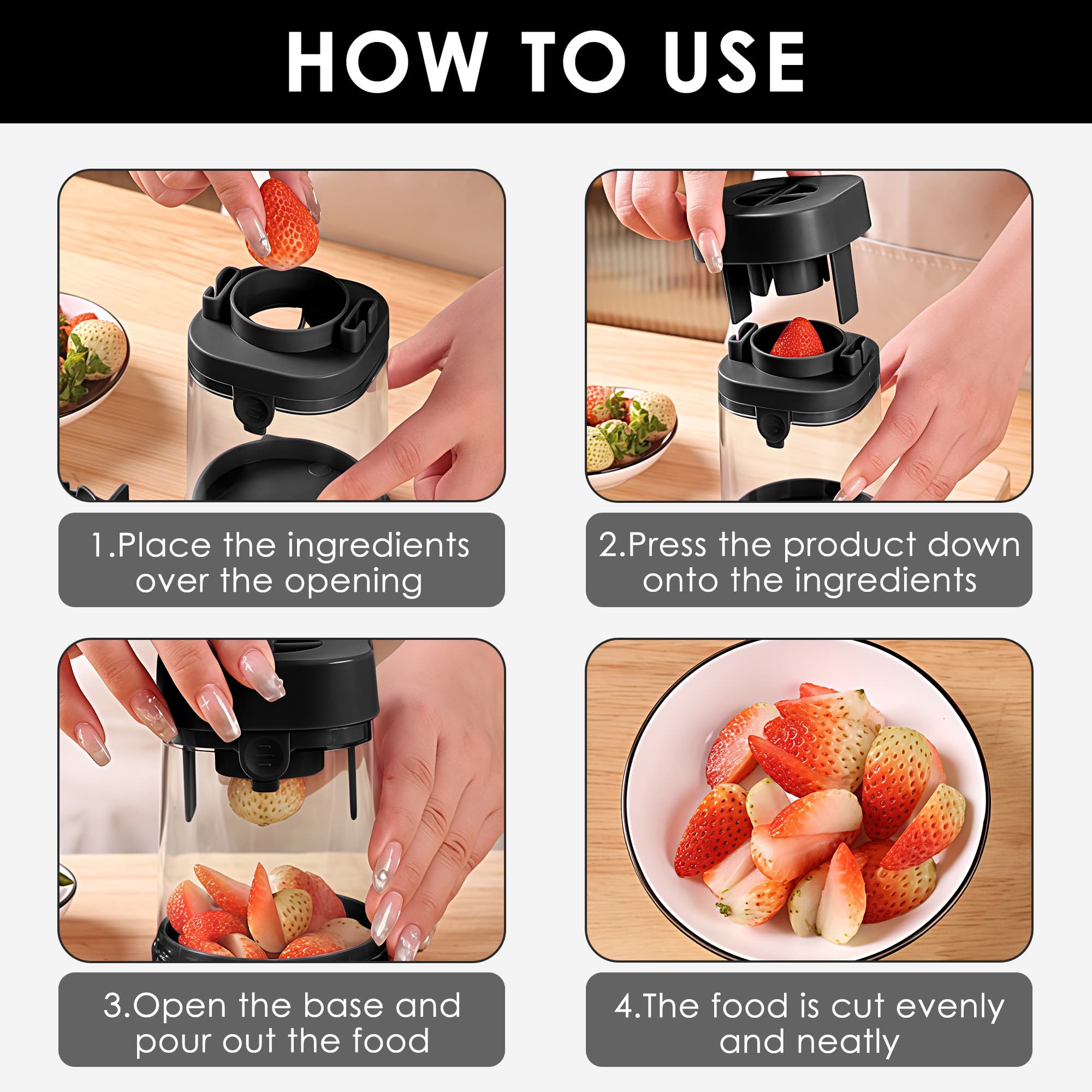 HOW TO USE

1.Place the ingredients over the opening

2.Press the product down onto the ingredients

3.Open the base and pour out the food

4.The food is cut evenly and neatly