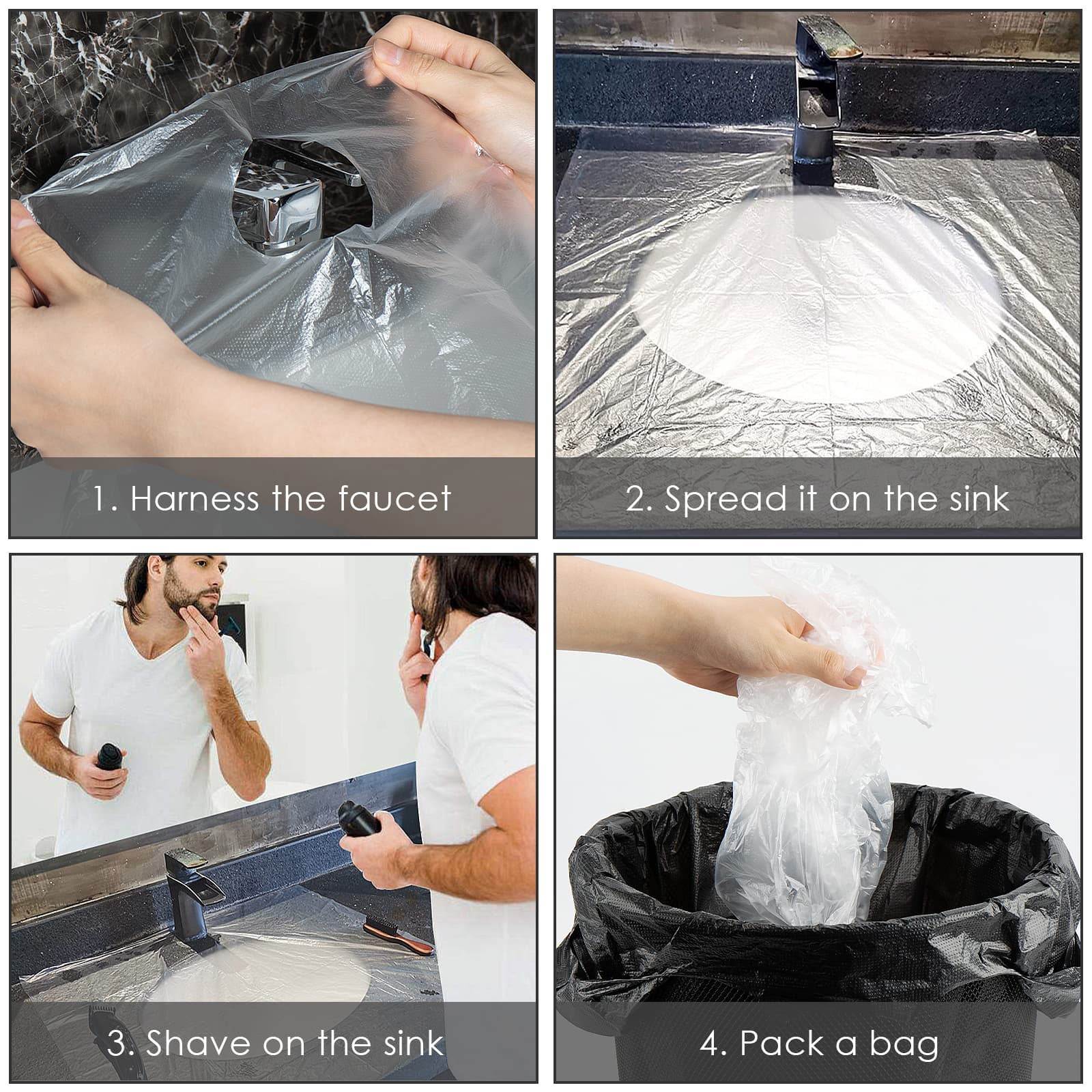 1. Harness the faucet

2. Spread it on the sink

3. Shave on the sink

4. Pack a bag