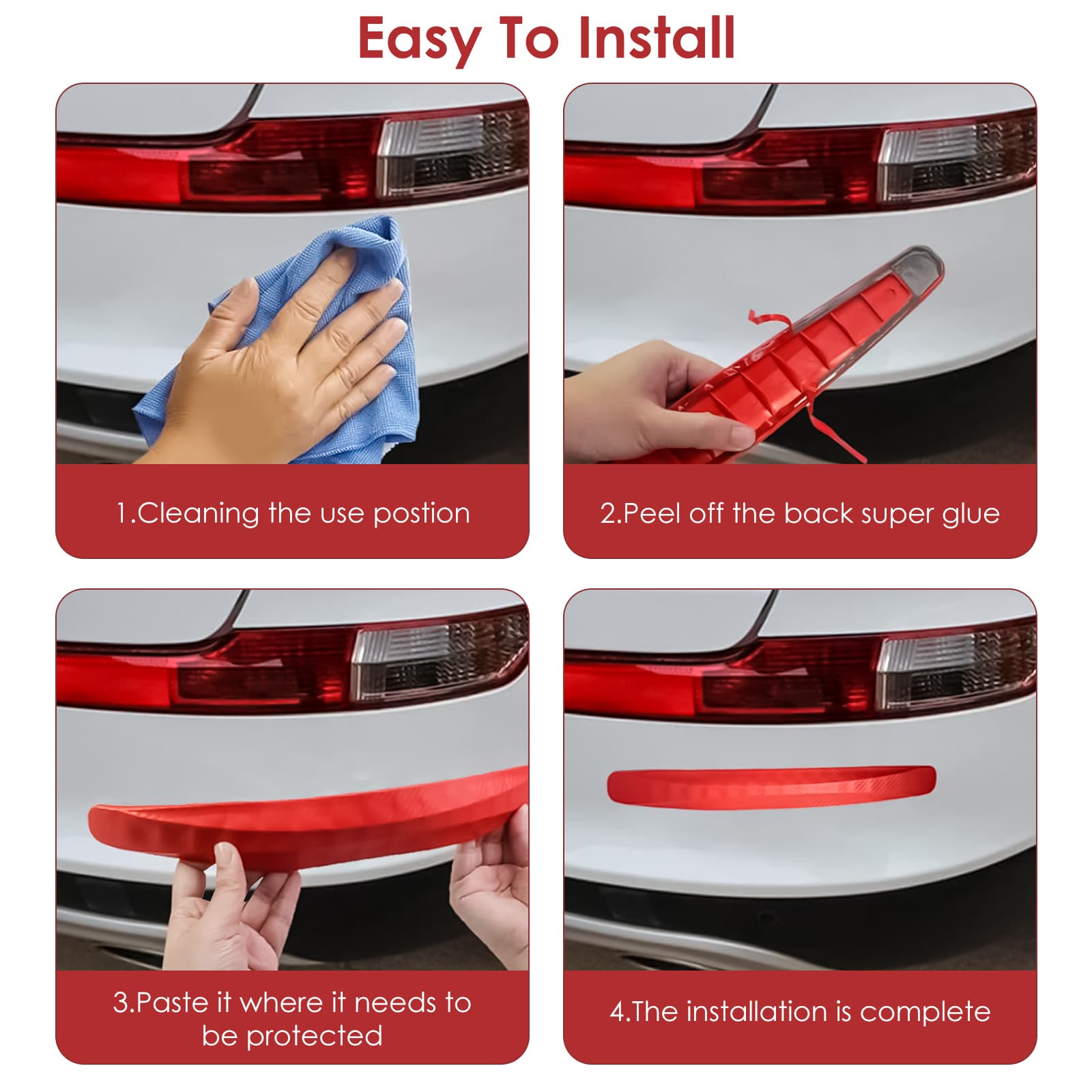 Easy To Install

1.Cleaning the use postion

2.Peel off the back super glue

3.Paste it where it needs to be protected

4.The installation is complete