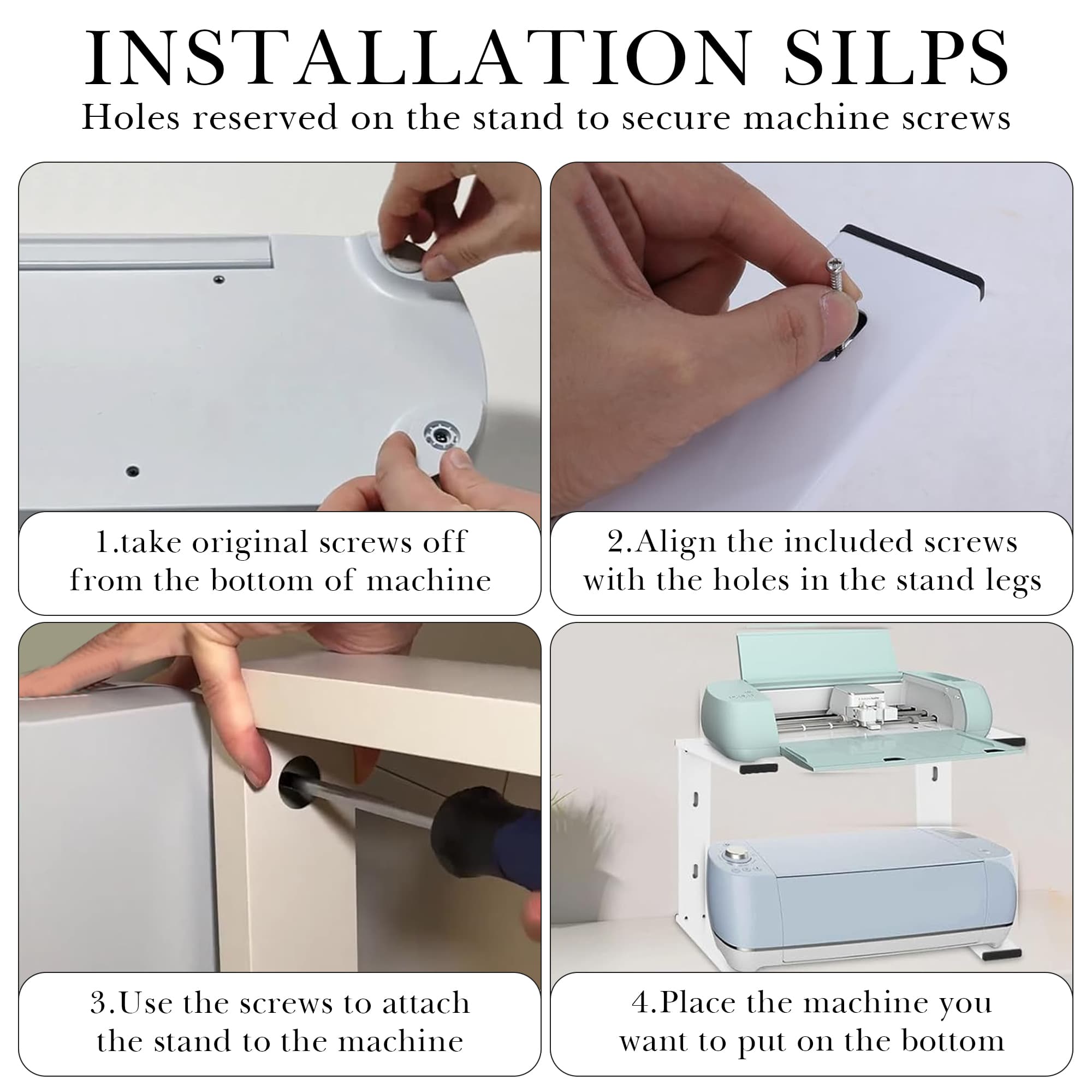 INSTALLATION SILPS

Holes reserved on the stand to secure machine screws

1.take original screws off from the bottom of machine

2.Align the included screws with the holes in the stand legs

3.Use the screws to attach the stand to the machine

4.Place the machine you want to put on the bottom