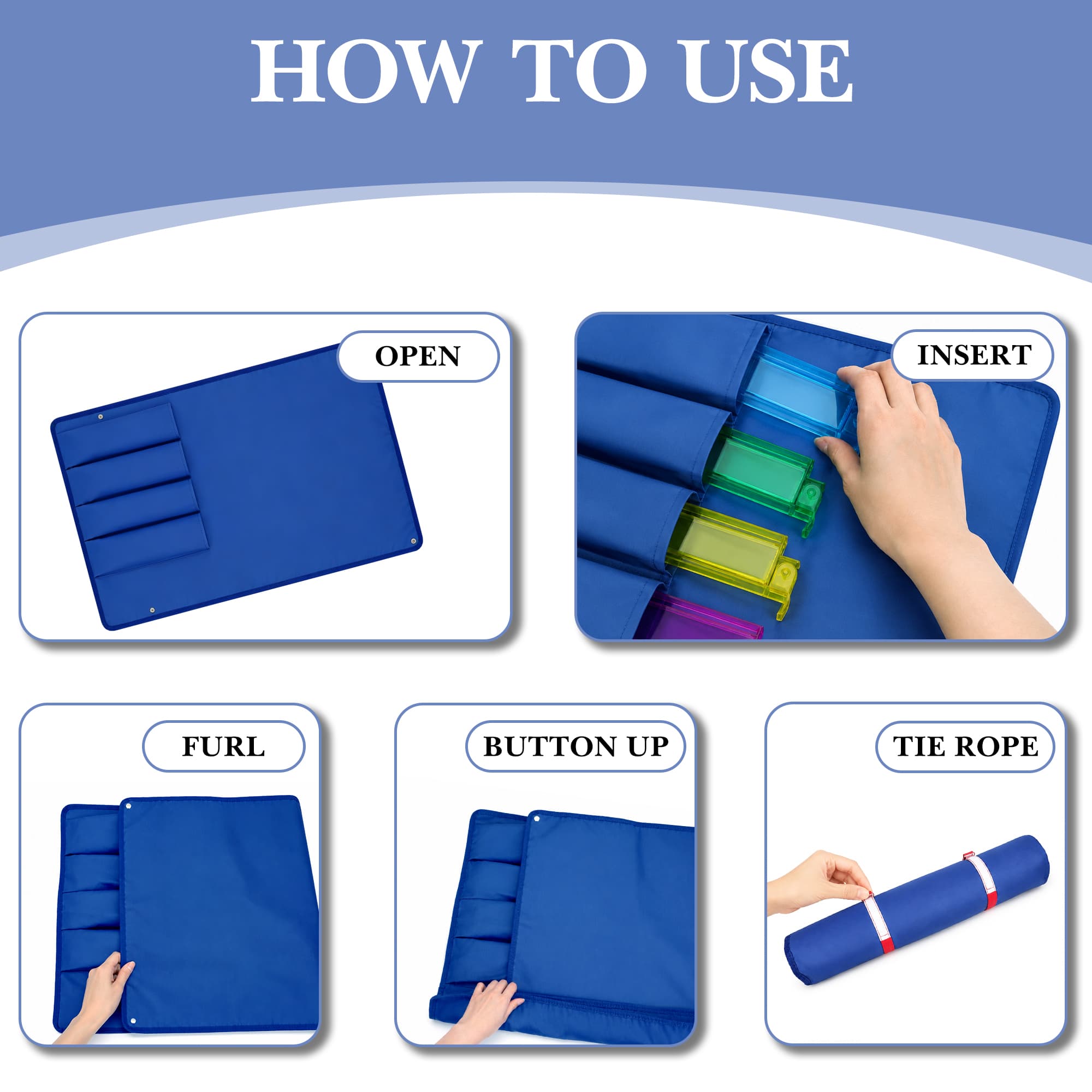 HOW TO USE

OPEN

INSERT

FURL

BUTTON UP

TIE ROPE