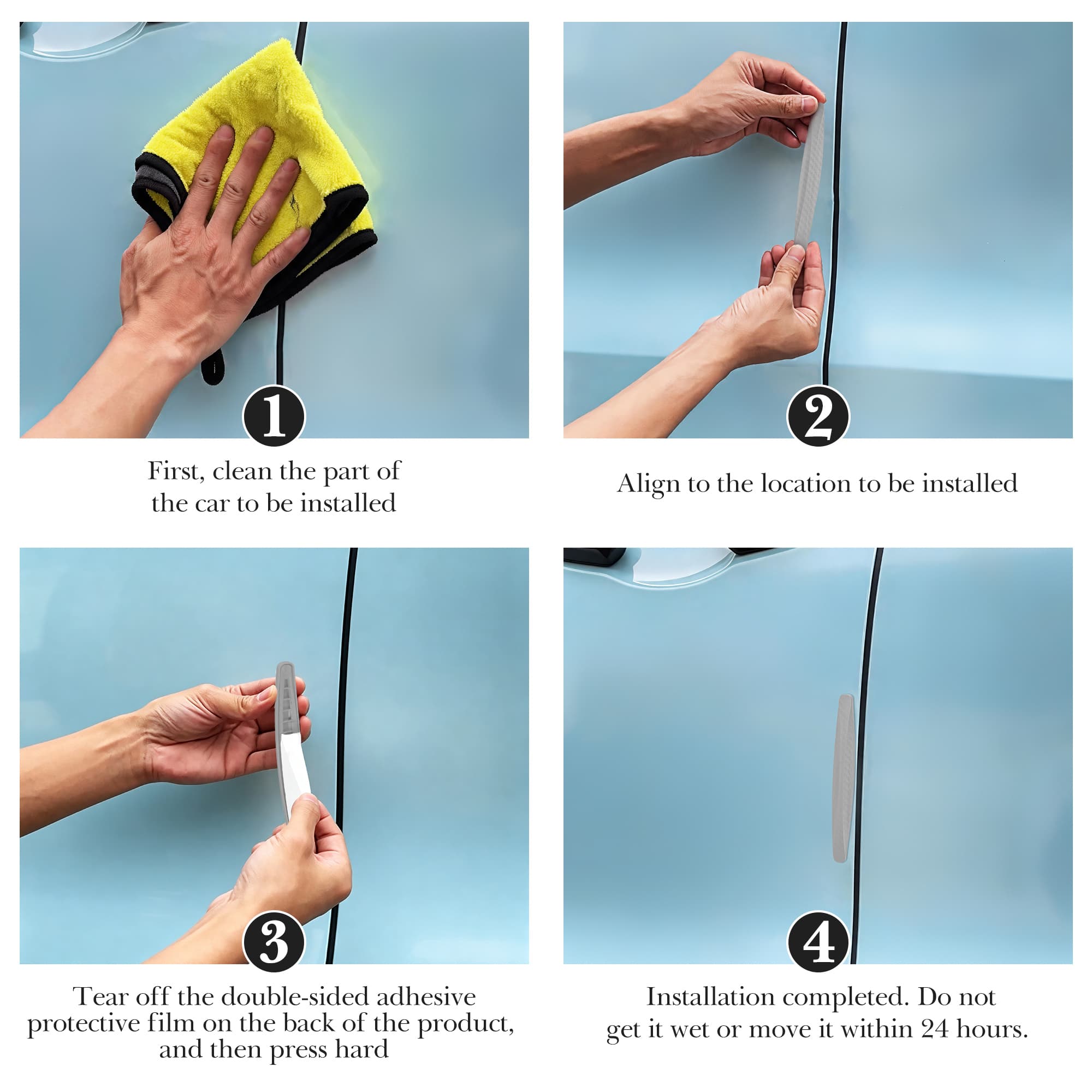 1

First, clean the part of the car to be installed

2

Align to the location to be installed

3

Tear off the double-sided adhesive protective film on the back of the product, and then press hard

4

Installation completed. Do not get it wet or move it within 24 hours.