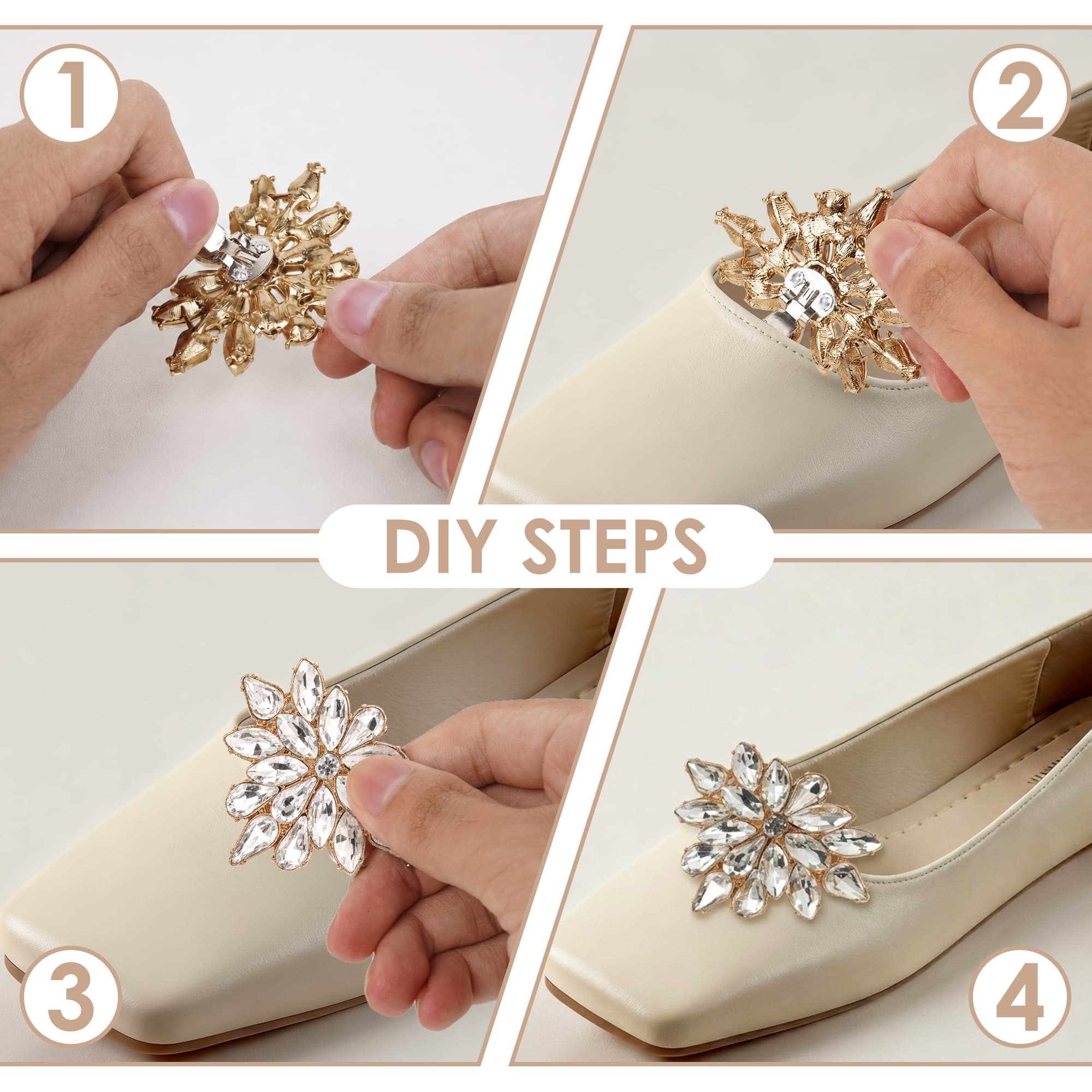 1

2

DIY STEPS

3

4