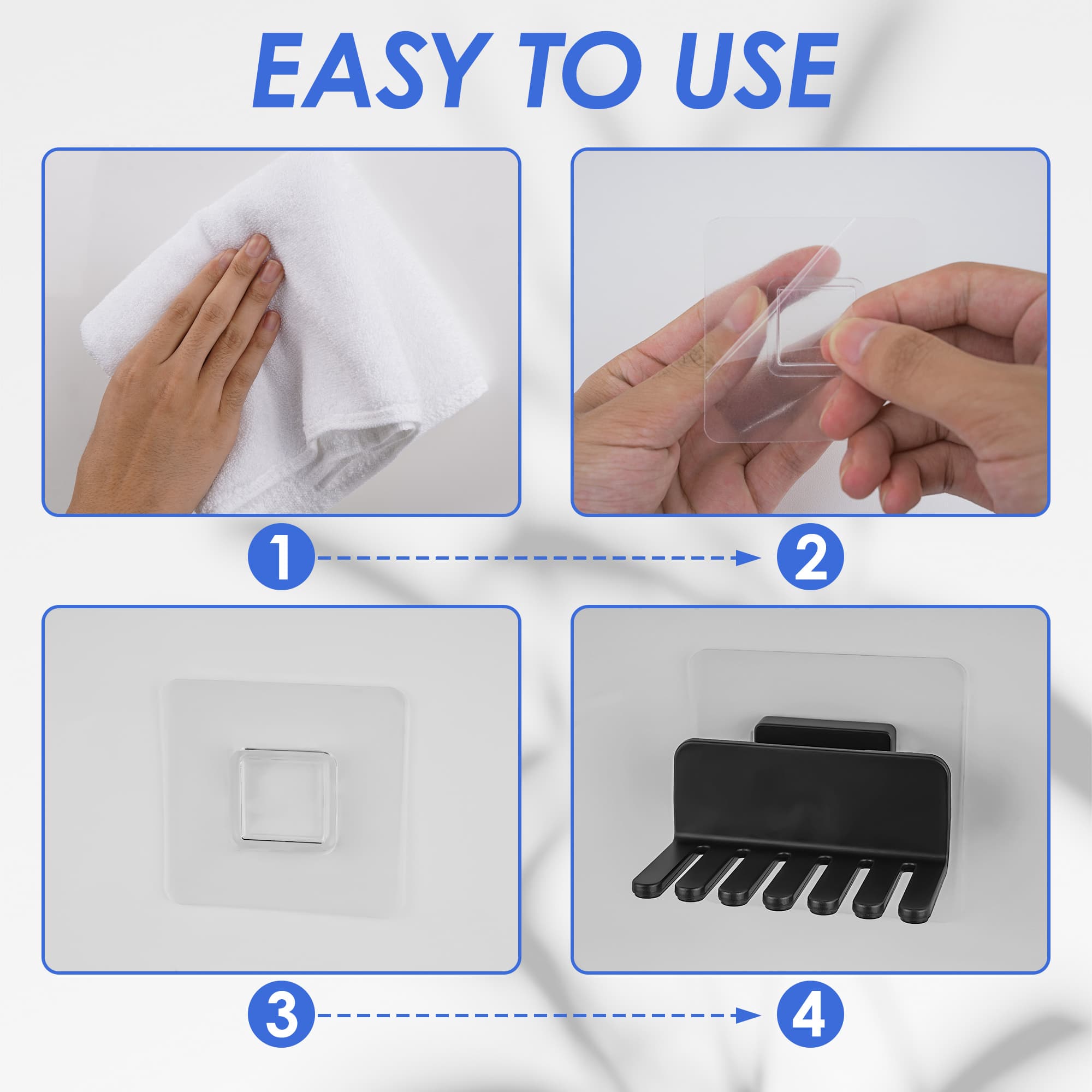 EASY TO USE

1

2

3

4